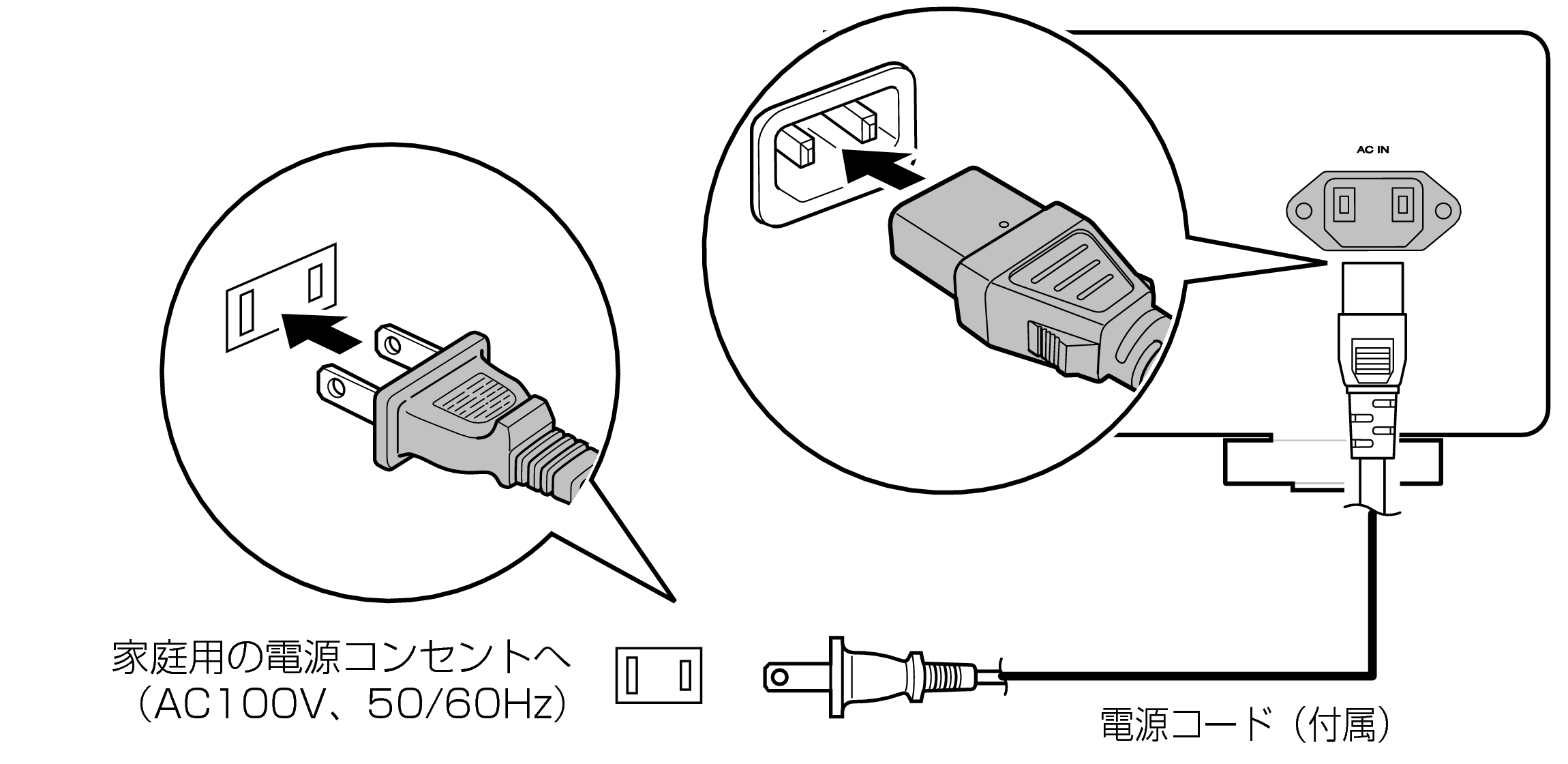 AC IN

家庭用の電源コンセントへ
（AC100V、50/60Hz）

電源コード（付属）